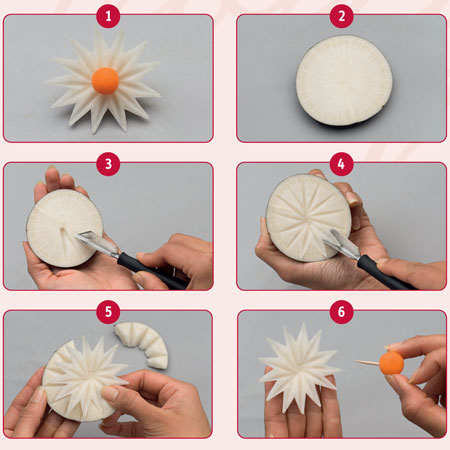 1

2

3

4

5

6